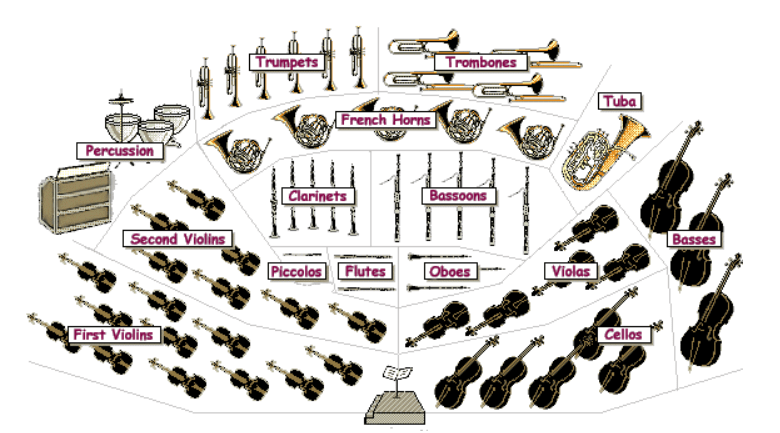 Trumpets

Trombones

Tuba

French Horns

Percussion

Clarinets

Bassoons

Second Violins

Basses

Piccolos

Flutes

Oboes

Violas

First Violins

Cellos